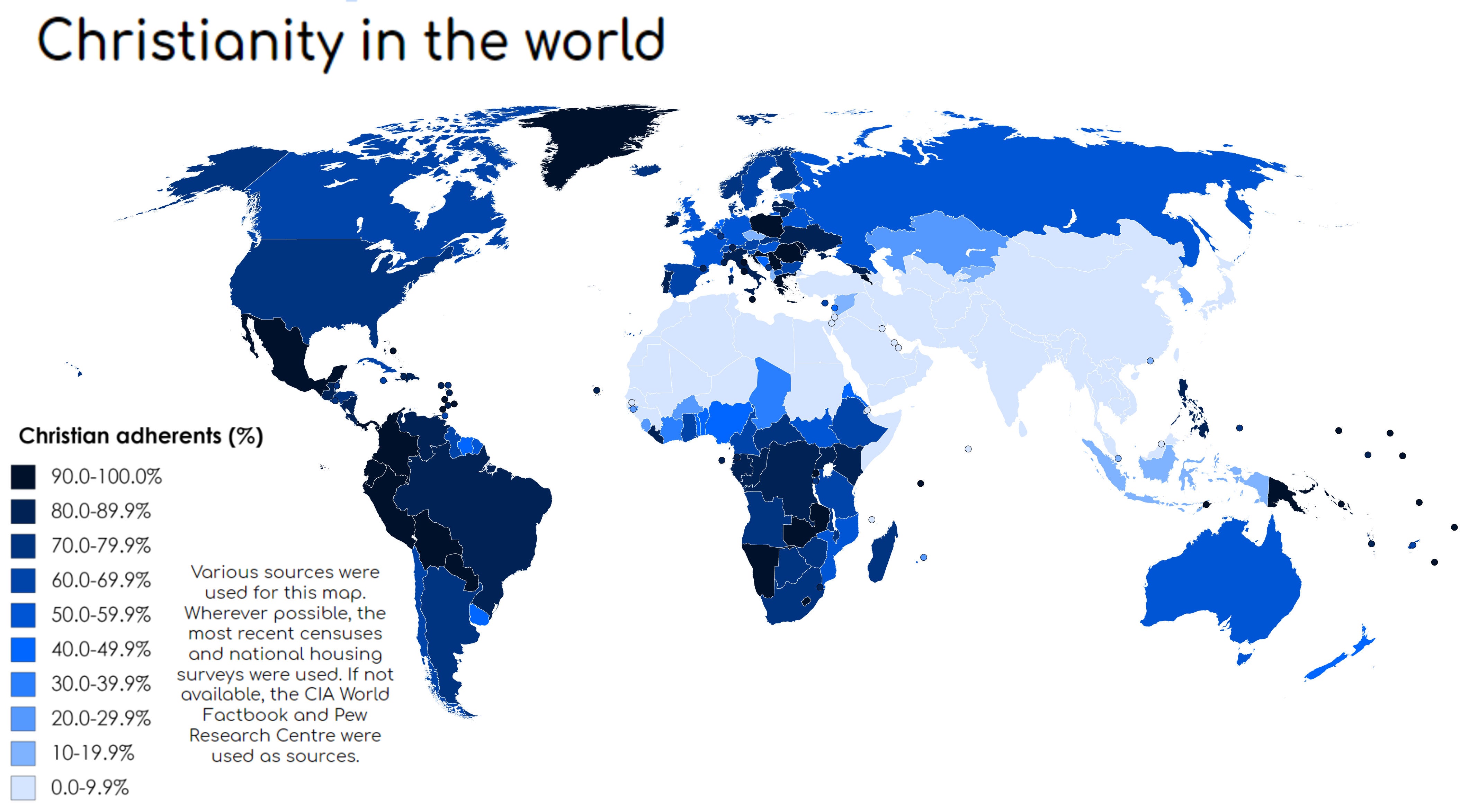 Christianity in the world

Christian adherents (%)

90.0-100.0%
80.0-89.9%
70.0-79.9%
60.0-69.9%
50.0-59.9%
40.0-49.9%
30.0-39.9%
20.0-29.9%
10-19.9%
0.0-9.9%

Various sources were used for this map. Wherever possible, the most recent censuses and national housing surveys were used. If not available, the CIA World Factbook and Pew Research Centre were used as sources.